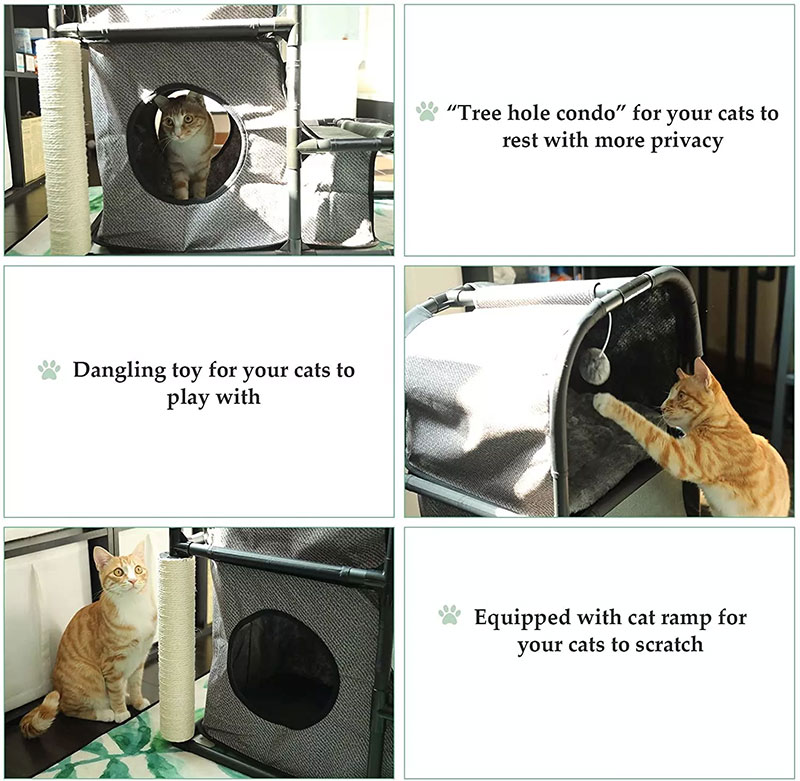 “Tree hole condo” for your cats to rest with more privacy

Dangling toy for your cats to play with

Equipped with cat ramp for your cats to scratch