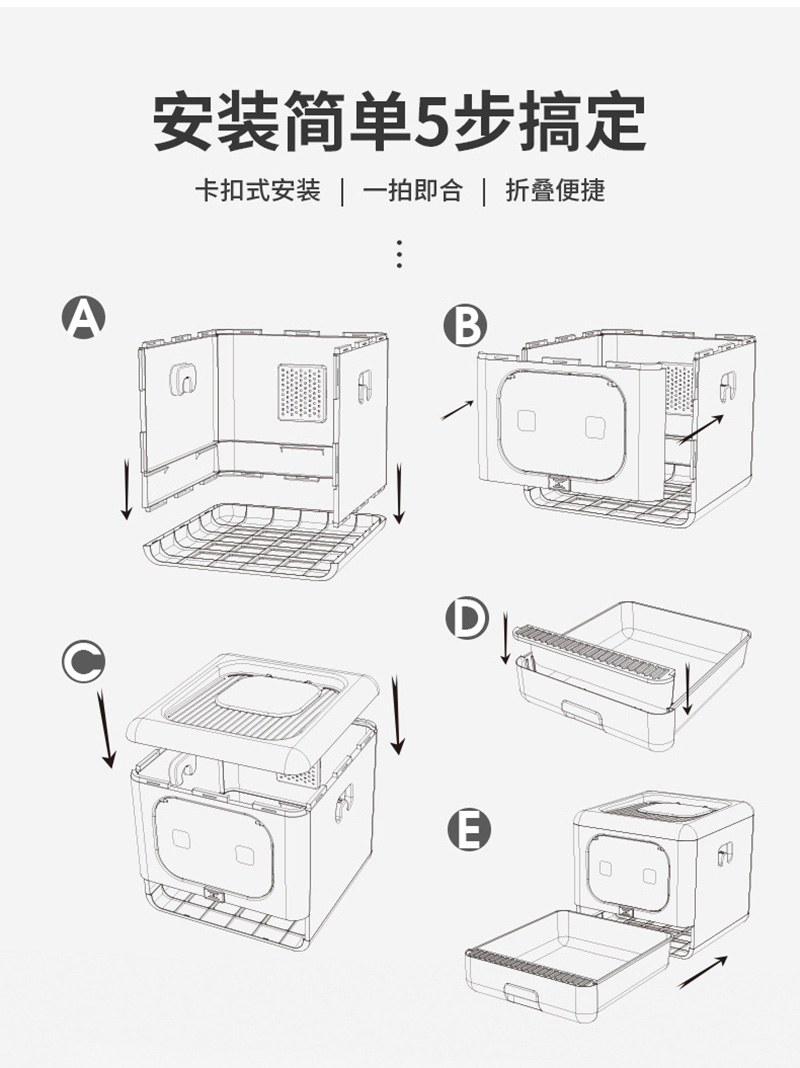 安装简单5步搞定

卡扣式安装 | 一拍即合 | 折叠便捷

A

B

C

D

E